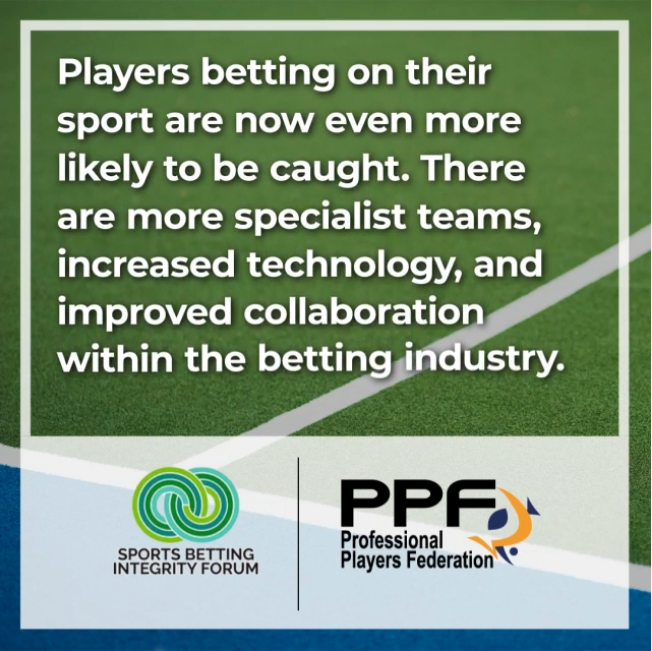 Players betting on their sport are now even more likely to be caught. There are more specialist teams, increased technology, and improved collaboration within the betting industry.

SPORTS BETTING INTEGRITY FORUM

PPF
Professional Players Federation